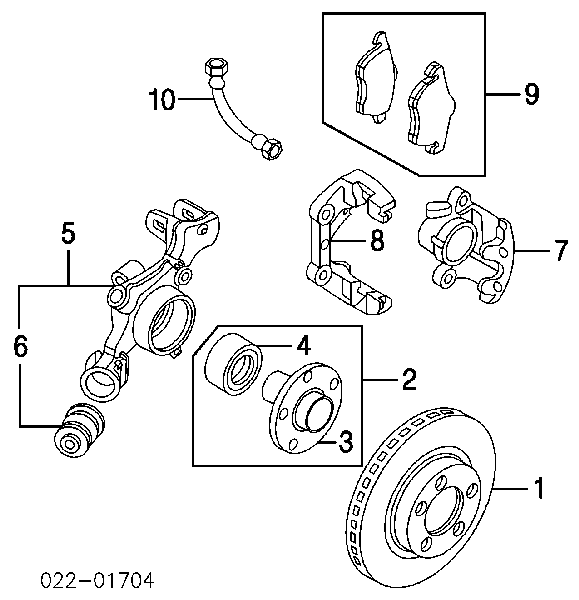 10
9
5
8
7
6
4
2
3
1
022-01704