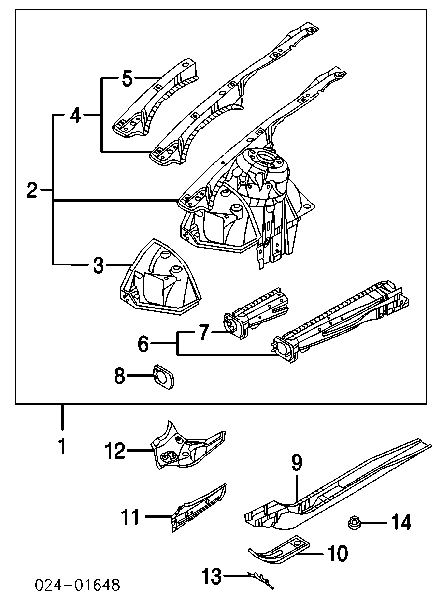 5
4
2
3
7
6
8
1
12
9
11
14
10
13
024-01648