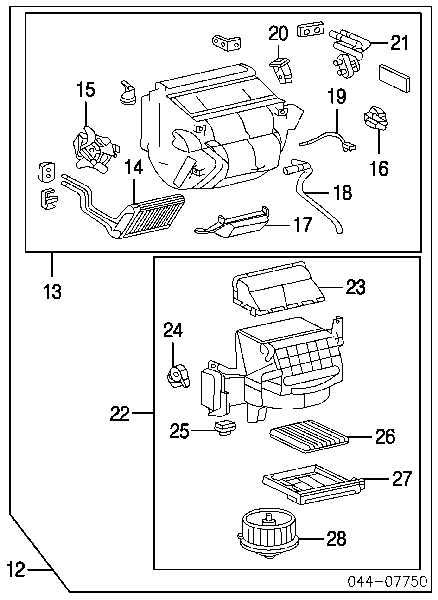 20
21
15
19
16
14
18
17
13
23
24
22
25
26
27
28
12
044-07750