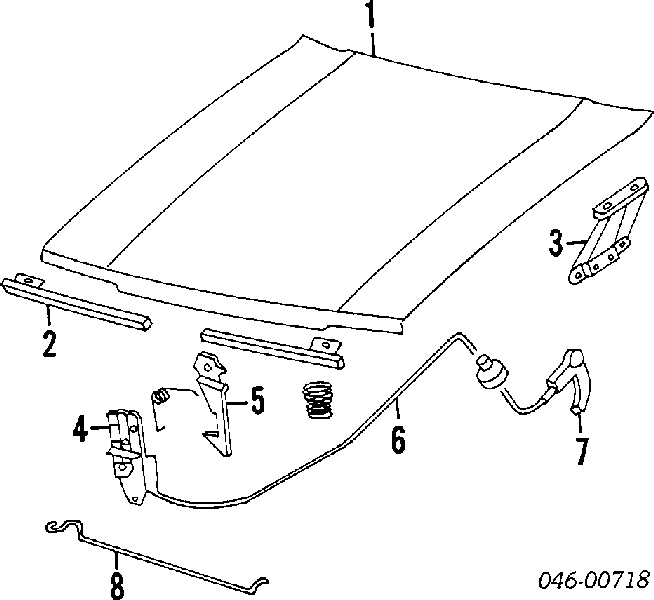 1
3
2
5
4
6
7
8
046-00718