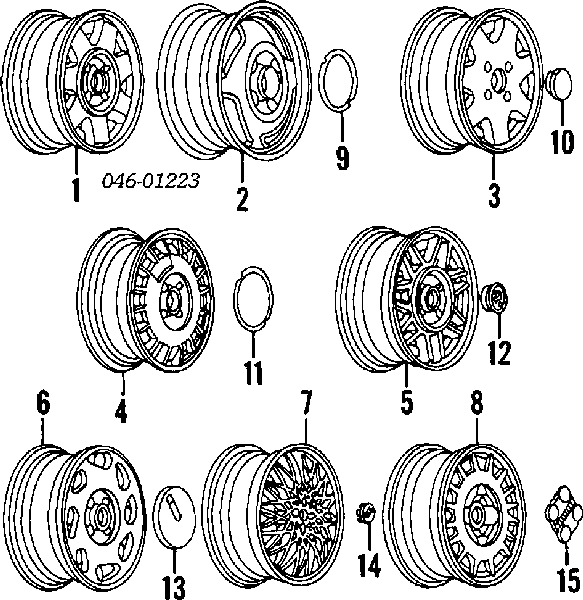 1
046-01223
2
9
3
10
4
11
5
12
6
7
8
13
14
15