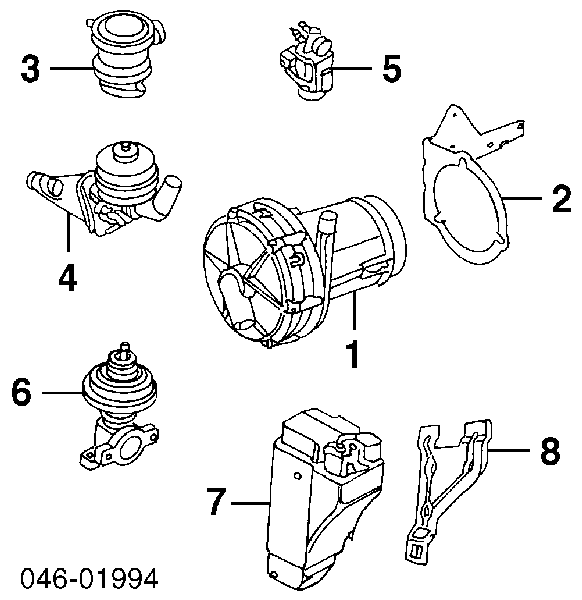 3
5
2
4
1
6
8
7
046-01994