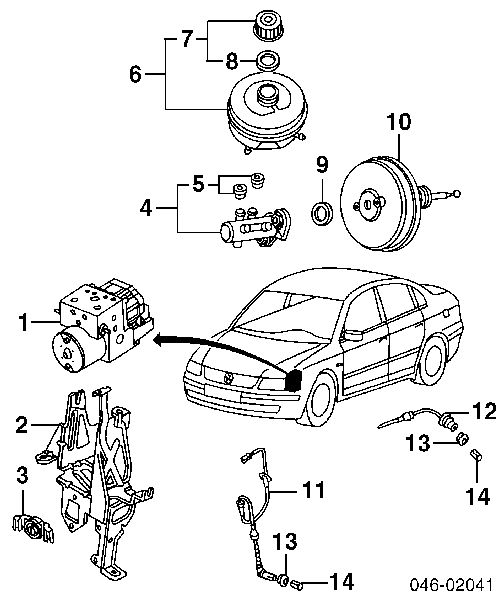 7
8
6
10
9
5
4
1
2
3
12
13
14
11
13
14
046-02041