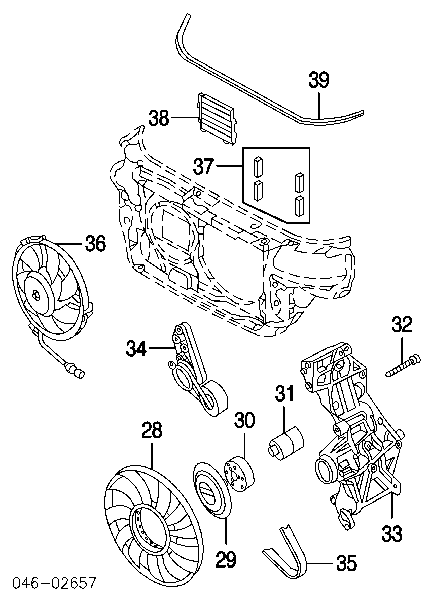 39
38
37
36
32
34
31
30
28
33
29
35
046-02657