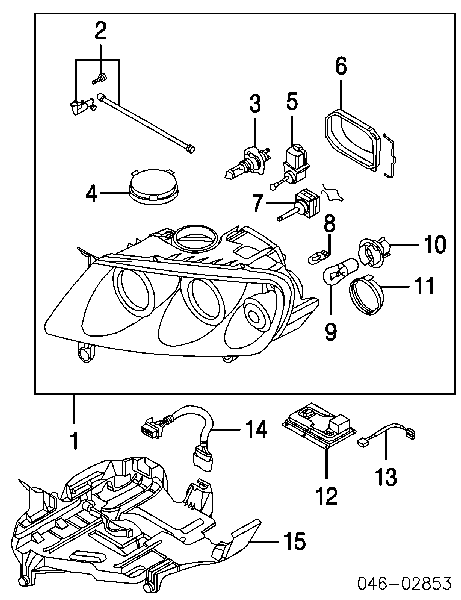 2
6
3
5
4
7
8
10
11
9
1
14
12
13
15
046-02853