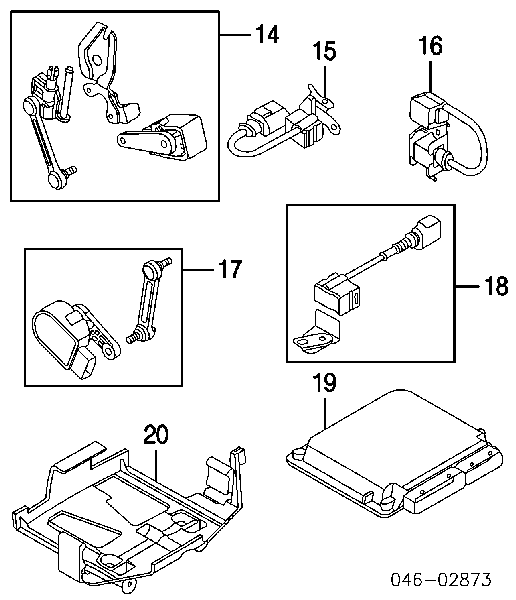 14
15
16
17
18
19
20
046-02873