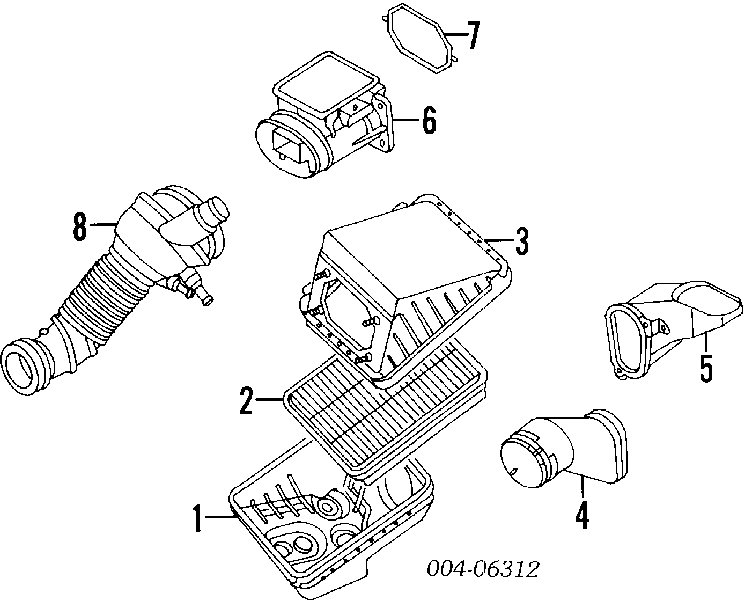 7
6
8
3
5
2
4
1
004-06312