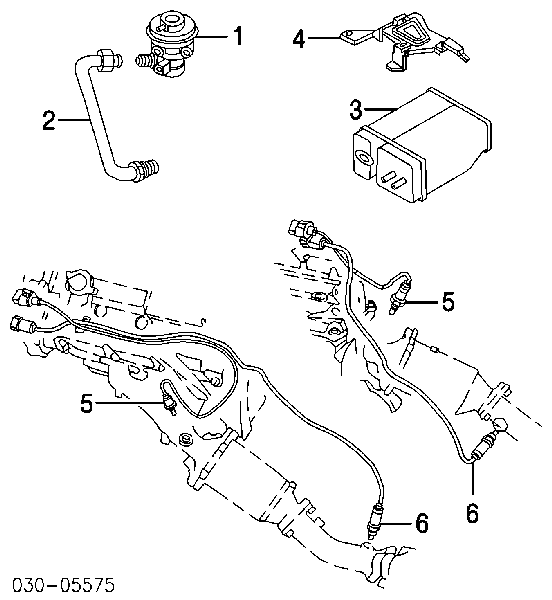 1
4
2
3
5
5
6
6
030-05575