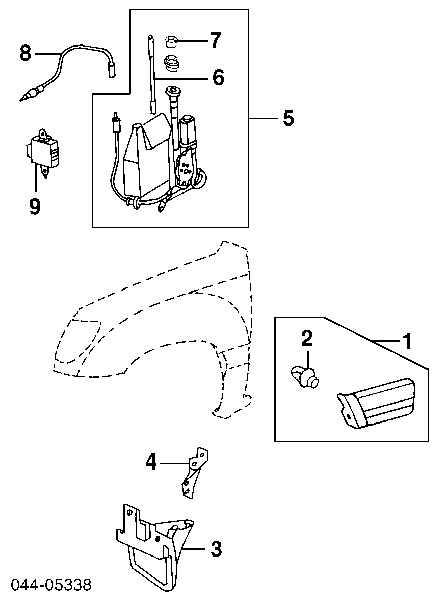 8
7
6
5
9
2
1
4
3
044-05338