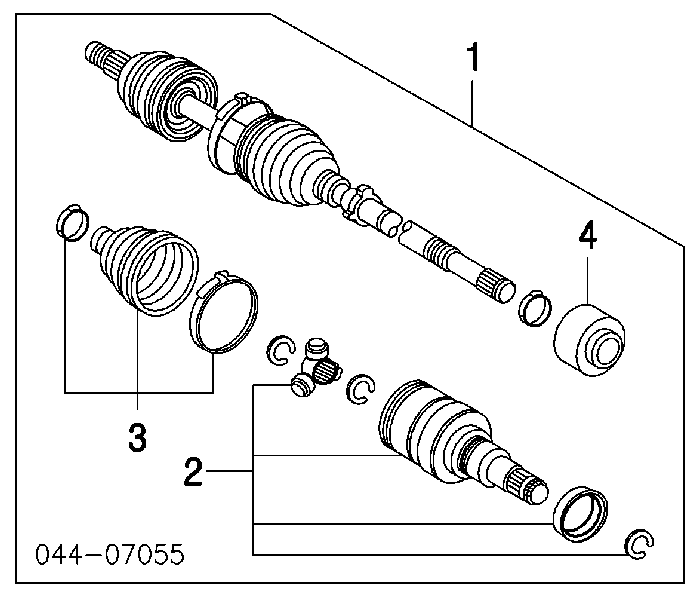 1
4
3
2
044-07055