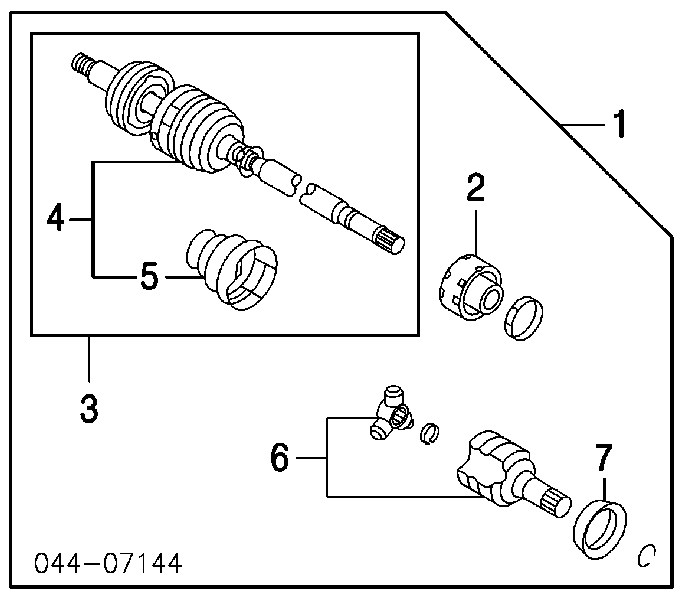 1
2
4
5
3
6
7
044-07144
C