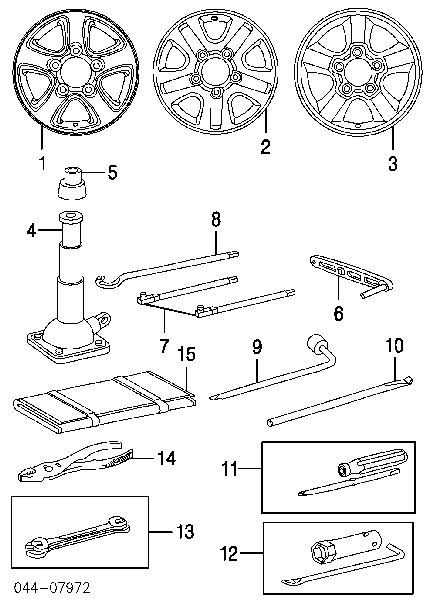 1
2
3
5
4
8
6
7
15
9
10
14
11
13
12
044-07972