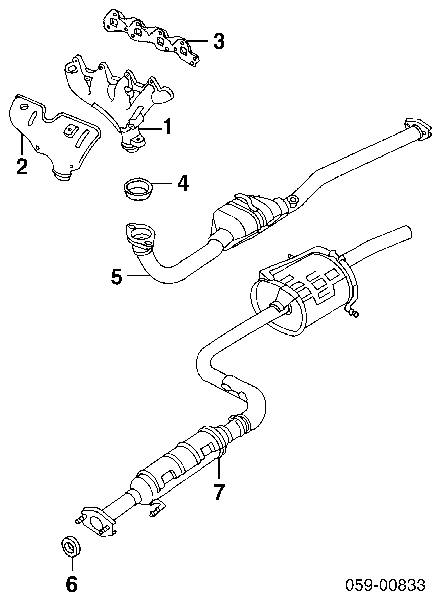 3
1
2
4
5
7
6
059-00833