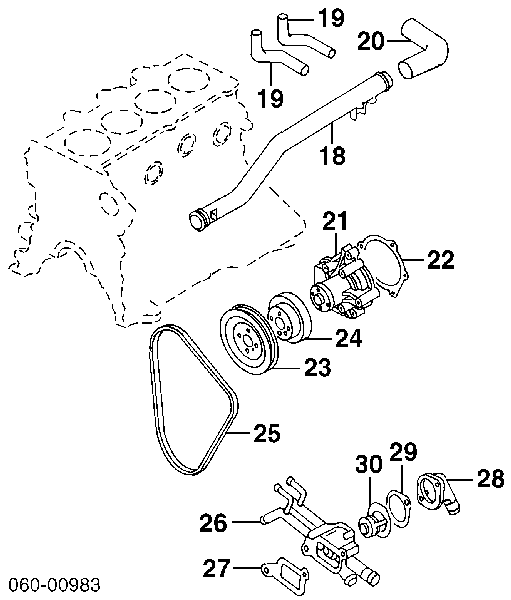 19
20
19
18
21
22
24
23
25
30
29
28
26
27
060-00983