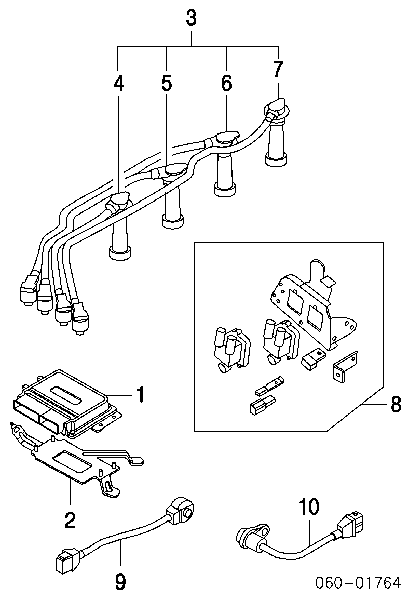 3
4
5
6
7
8
1
2
10
9
060-01764