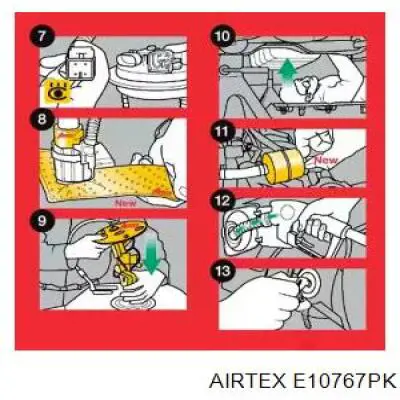 7

8

New

9

10

11

New

12

13

AIRTEX E10767PK