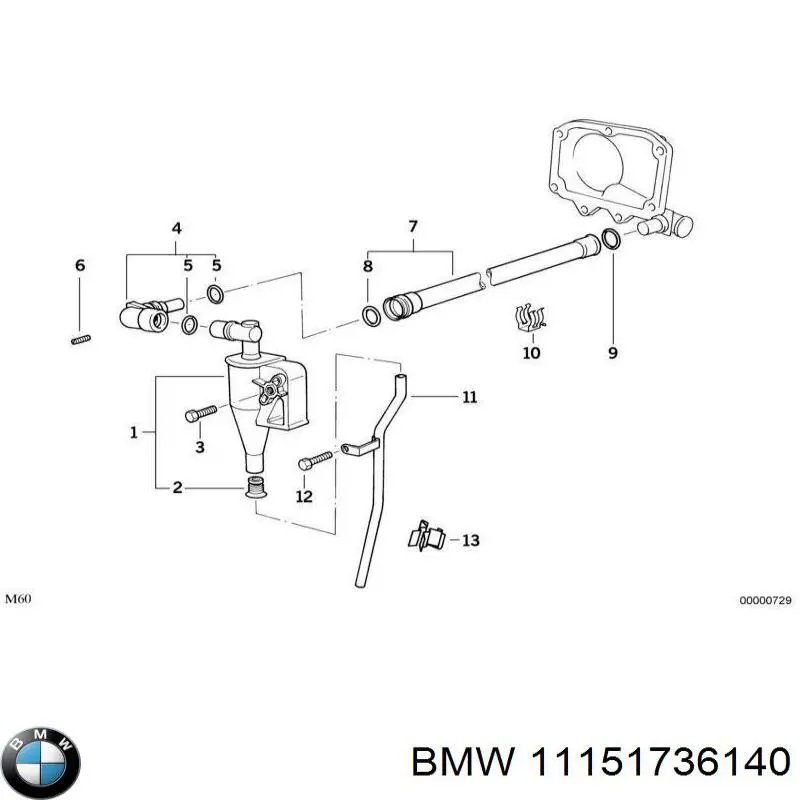 4
7
6
5
5
8
10
9
11
1
3
12
2
13
M60
00000729
BMW
BMW 11151736140