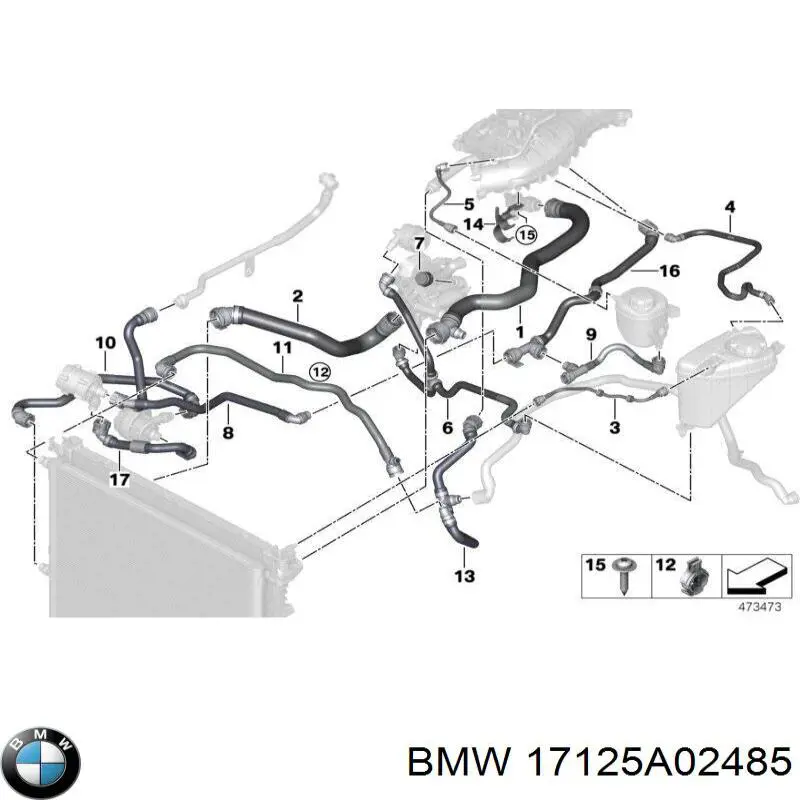 5
4
14
15
7
16
2
1
10
11
12
9
8
6
3
17
13
15
12
473473
BMW
BMW 17125A02485