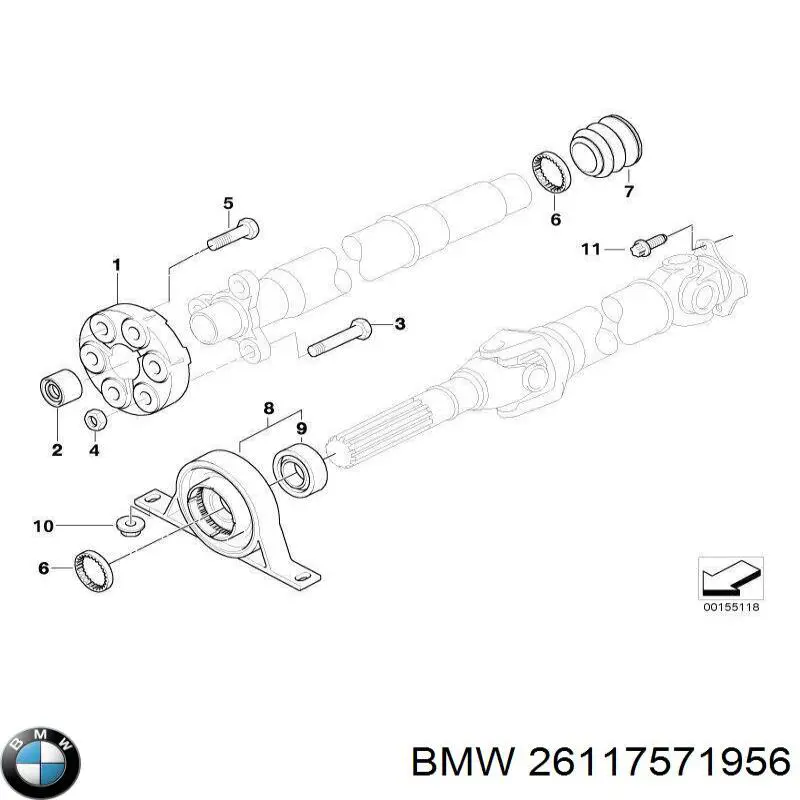 7
5
6
11
1
3
2
4
8
9
10
6
00155118
BMW
BMW 26117571956