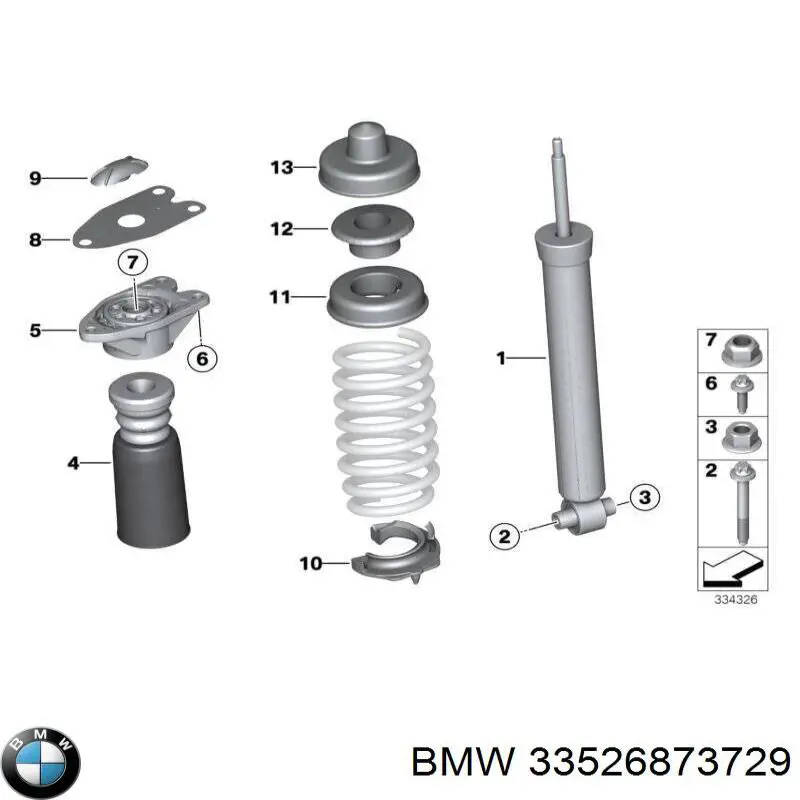 9
8
7
5
6
4
13
12
11
10
1
2
3
7
6
3
2
334326
BMW
BMW 33526873729