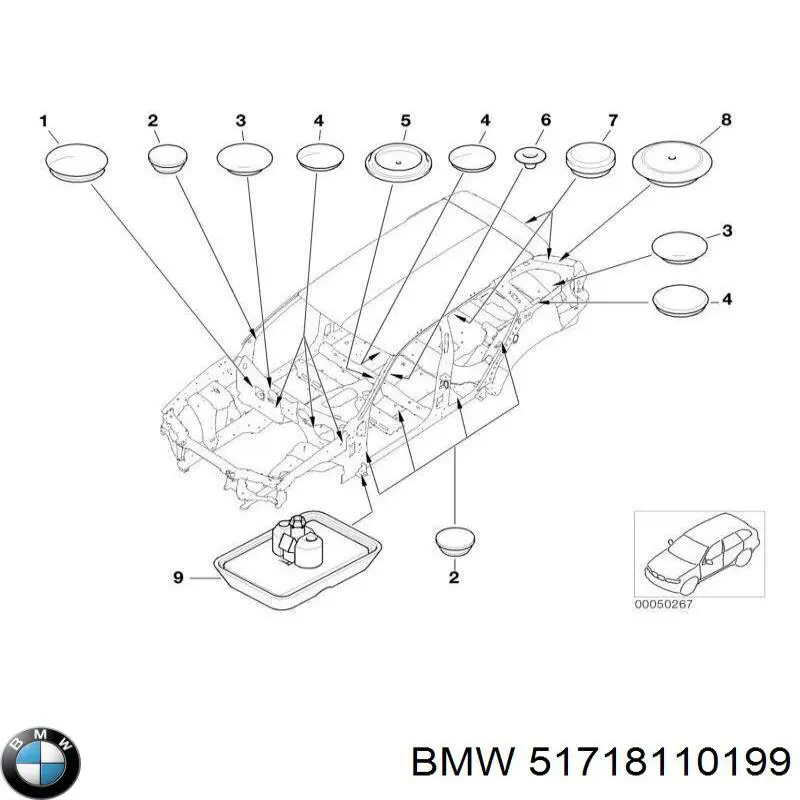 1 2 3 4 5 4 6 7 8

3

4

9

2

00050267

BMW

BMW 51718110199