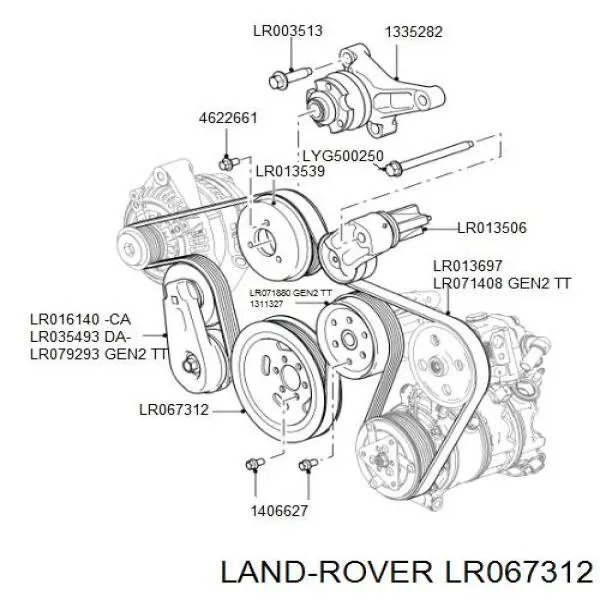 LR003513
1335282
4622661
LYG500250
LR013539
LR013506
LR013697
LR071408 GEN2 TT
LR071880 GEN2 TT
1311327
LR016140 -CA
LR035493 DA-
LR079293 GEN2 TT
LR067312
1406627

LAND-ROVER LR067312