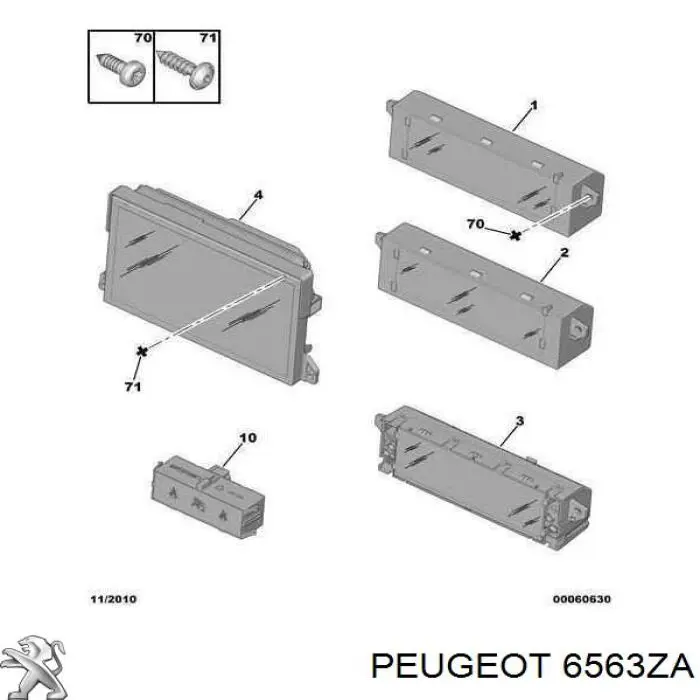 70
71
1
4
70
2
71
3
10
11/2010
00060630
PEUGEOT 6563ZA